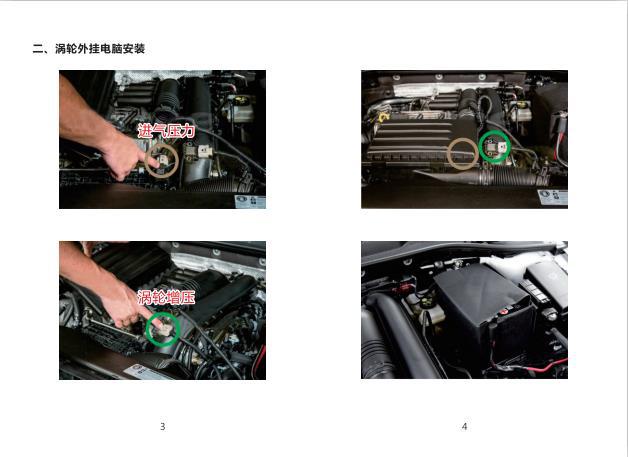 二、涡轮外挂电脑安装

进气压力

涡轮增压

3

4